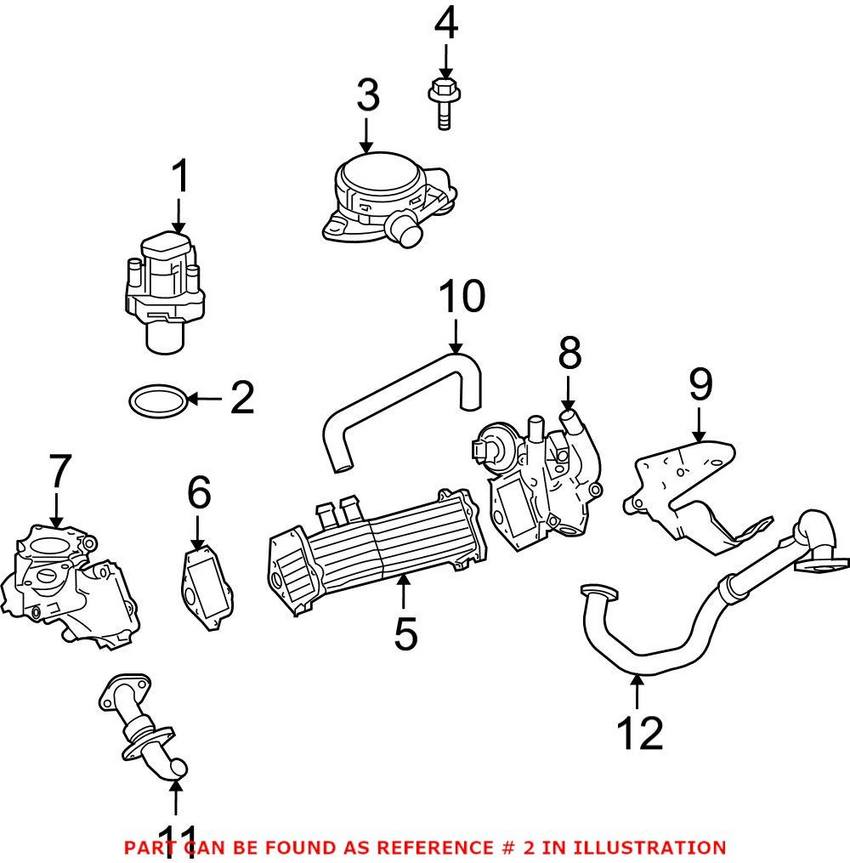 4
3
1
10
8
2
9
7
6
5
12
11
PART CAN BE FOUND AS REFERENCE # 2 IN ILLUSTRATION